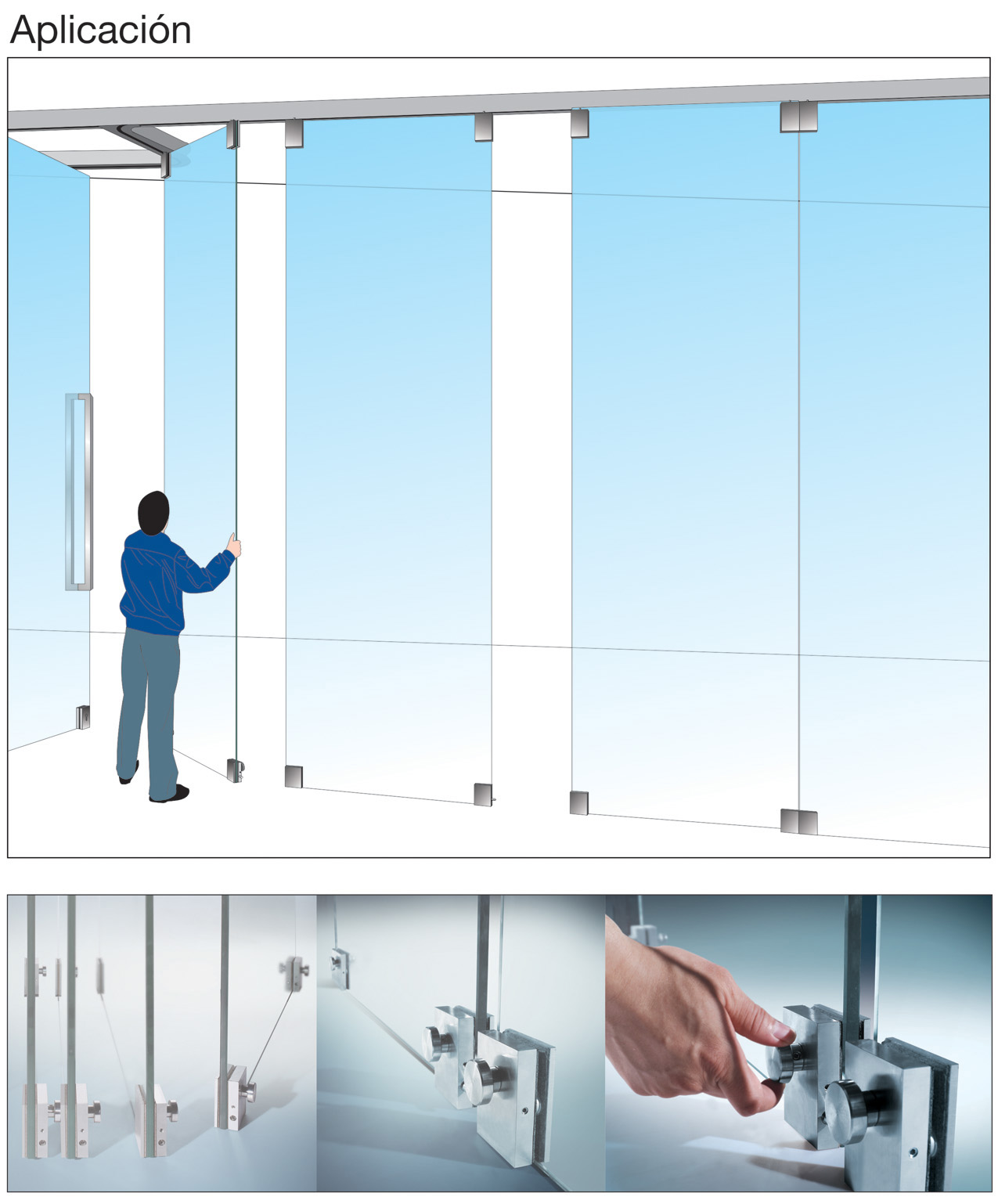 Aplicación